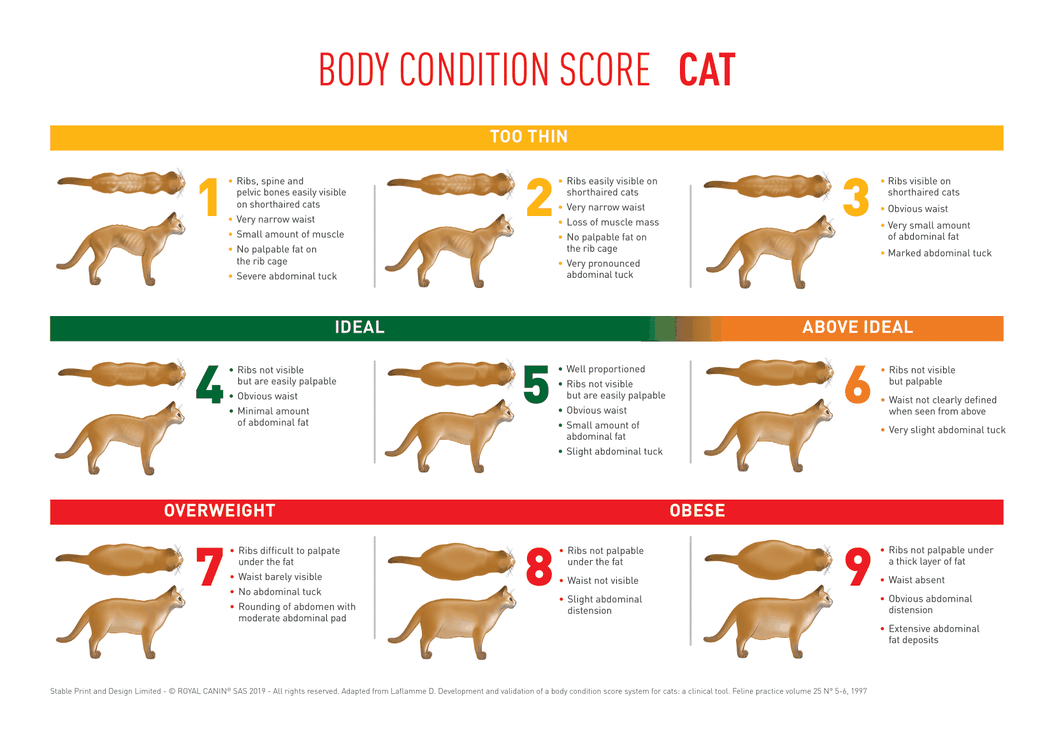 BODY CONDITION SCORE CAT

TOO THIN

1
- Ribs, spine and pelvic bones easily visible on shorthaired cats
- Very narrow waist
- Small amount of muscle
- No palpable fat on the rib cage
- Severe abdominal tuck

2
- Ribs easily visible on shorthaired cats
- Very narrow waist
- Loss of muscle mass
- No palpable fat on the rib cage
- Very pronounced abdominal tuck

3
- Ribs visible on shorthaired cats
- Obvious waist
- Very small amount of abdominal fat
- Marked abdominal tuck

IDEAL

ABOVE IDEAL

4
- Ribs not visible but are easily palpable
- Obvious waist
- Minimal amount of abdominal fat

5
- Well proportioned
- Ribs not visible but are easily palpable
- Obvious waist
- Small amount of abdominal fat
- Slight abdominal tuck

6
- Ribs not visible but palpable
- Waist not clearly defined when seen from above
- Very slight abdominal tuck

OVERWEIGHT

OBESE

7
- Ribs difficult to palpate under the fat
- Waist barely visible
- No abdominal tuck
- Rounding of abdomen with moderate abdominal pad

8
- Ribs not palpable under the fat
- Waist not visible
- Slight abdominal distension

9
- Ribs not palpable under a thick layer of fat
- Waist absent
- Obvious abdominal distension
- Extensive abdominal fat deposits

Stable Print and Design Limited - © ROYAL CANIN® SAS 2019 - All rights reserved. Adapted from Laflamme D. Development and validation of a body condition score system for cats: a clinical tool. Feline practice volume 25 N° 5-6, 1997